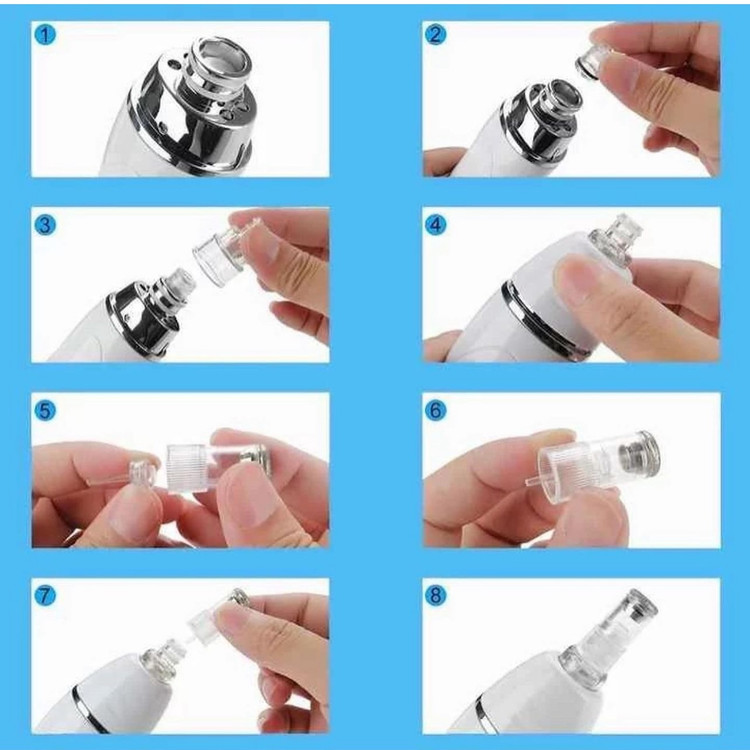 1

2

3

4

5

6

7

8