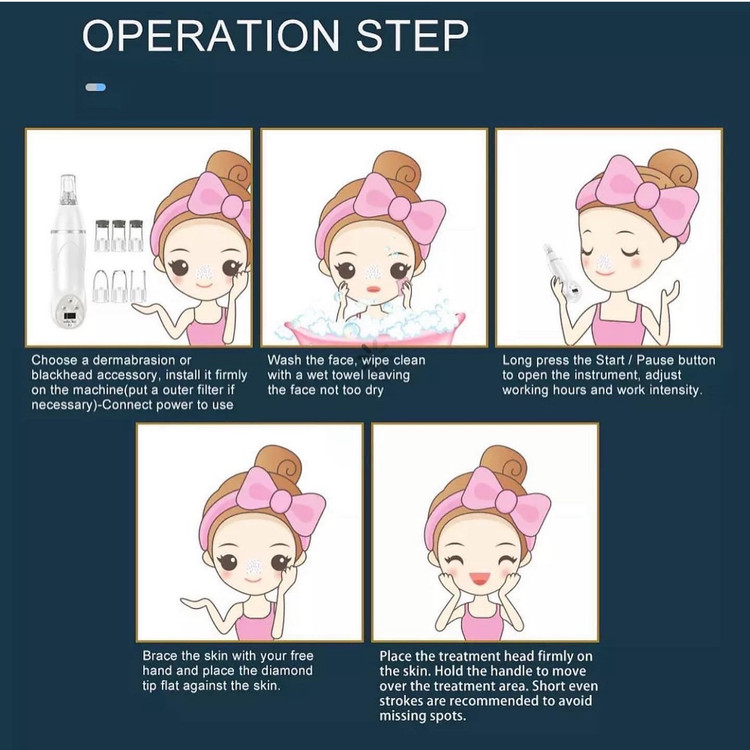 OPERATION STEP

Choose a dermabrasion or blackhead accessory, install it firmly on the machine(put a outer filter if necessary)-Connect power to use

Wash the face, wipe clean with a wet towel leaving the face not too dry

Long press the Start / Pause button to open the instrument, adjust working hours and work intensity.

Brace the skin with your free hand and place the diamond tip flat against the skin.

Place the treatment head firmly on the skin. Hold the handle to move over the treatment area. Short even strokes are recommended to avoid missing spots.